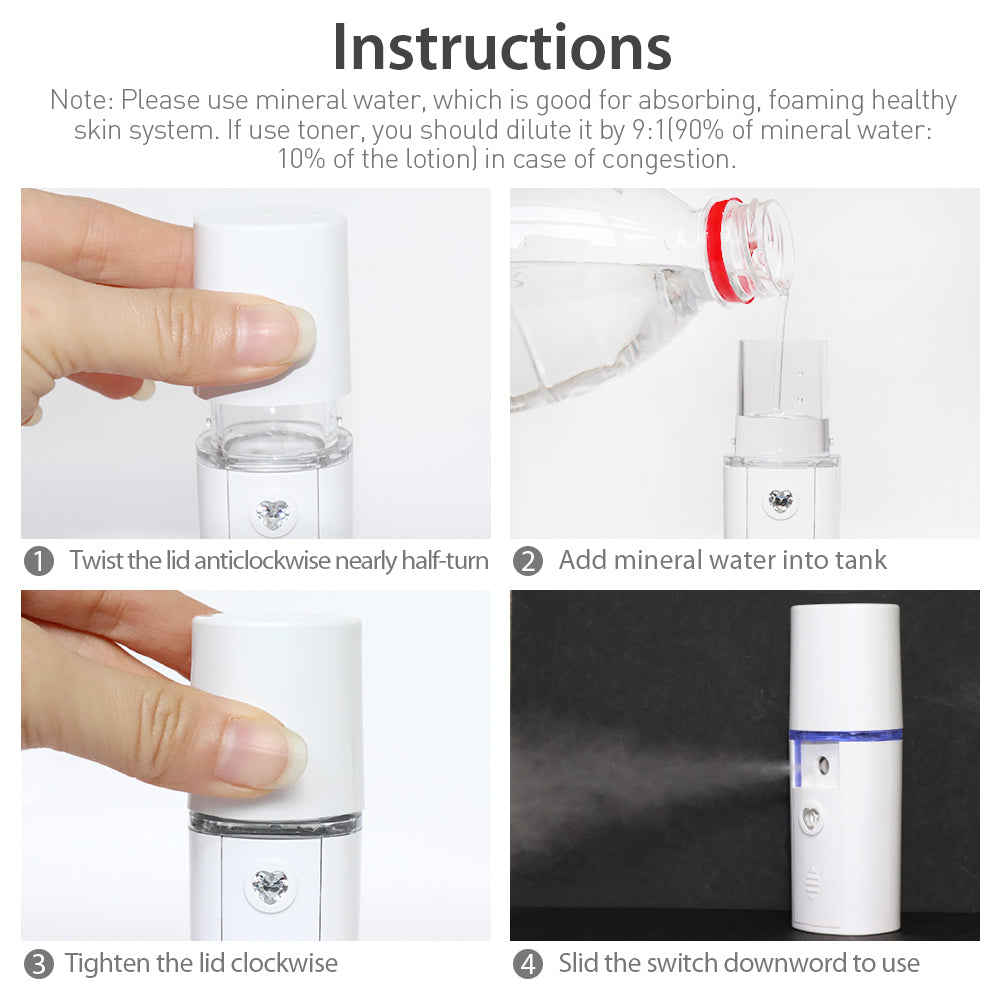 Instructions

Note: Please use mineral water, which is good for absorbing, foaming healthy skin system. If use toner, you should dilute it by 9:1(90% of mineral water: 10% of the lotion) in case of congestion.

1 Twist the lid anticlockwise nearly half-turn

2 Add mineral water into tank

3 Tighten the lid clockwise

4 Slid the switch downword to use