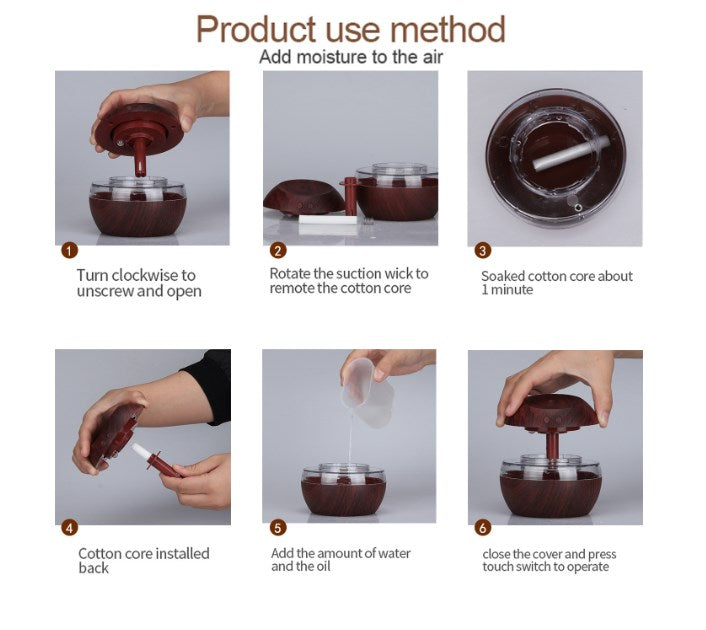 Product use method
Add moisture to the air

1
Turn clockwise to unscrew and open

2
Rotate the suction wick to remote the cotton core

3
Soaked cotton core about 1 minute

4
Cotton core installed back

5
Add the amount of water and the oil

6
close the cover and press touch switch to operate