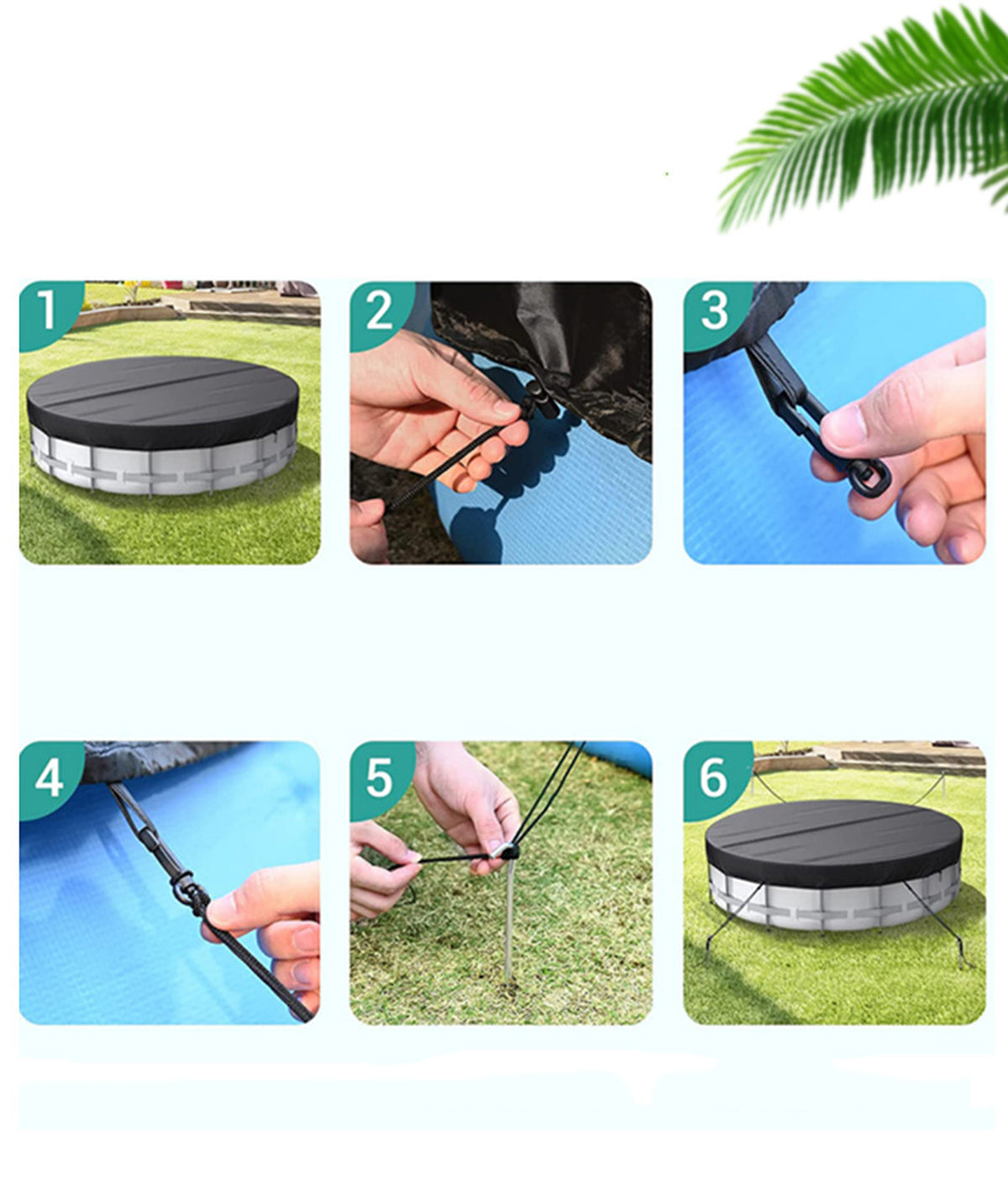 1

2

3

4

5

6