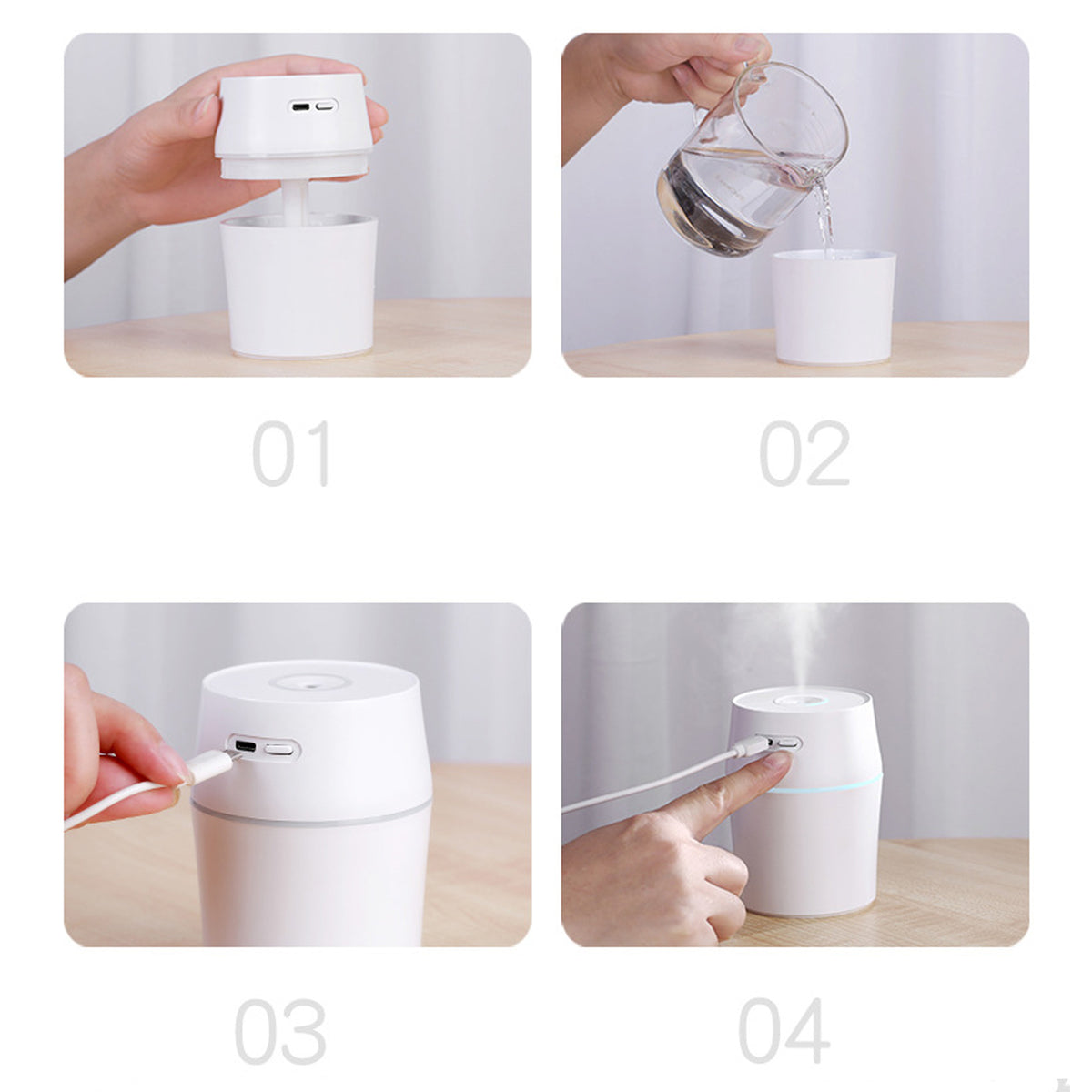 01

02

03

04