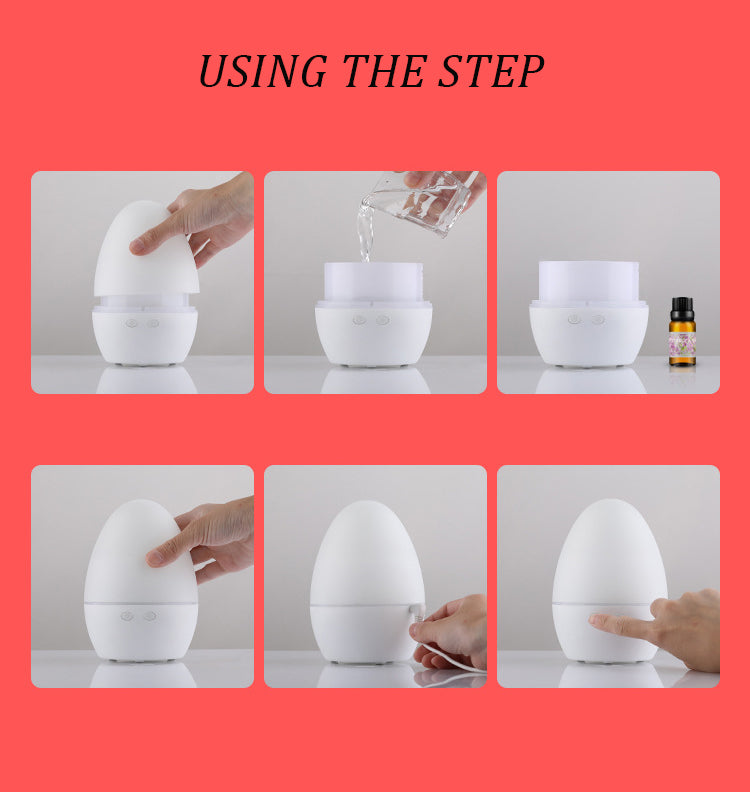 USING THE STEP