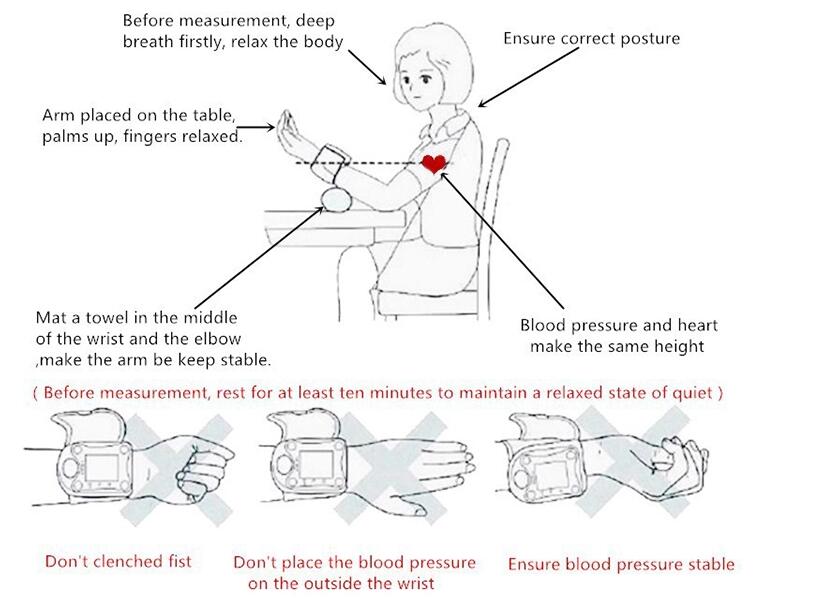 Before measurement, deep breath firstly, relax the body

Ensure correct posture

Arm placed on the table, palms up, fingers relaxed.

Mat a towel in the middle of the wrist and the elbow ,make the arm be keep stable.

Blood pressure and heart make the same height

( Before measurement, rest for at least ten minutes to maintain a relaxed state of quiet )

Don't clenched fist

Don't place the blood pressure on the outside the wrist

Ensure blood pressure stable