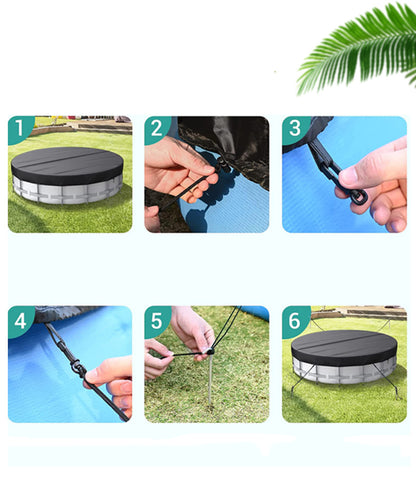 1

2

3

4

5

6